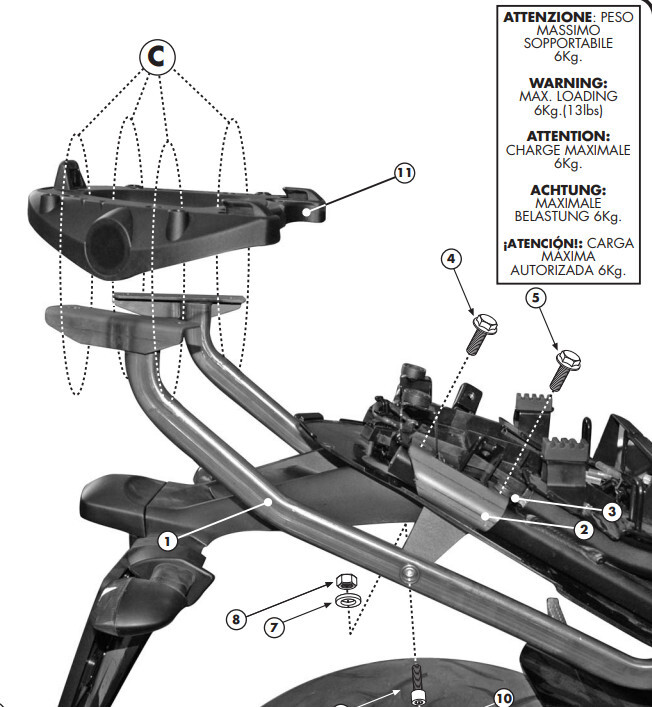 ATTENZIONE: PESO MASSIMO SOPPORTABILE 6Kg.

WARNING: MAX. LOADING 6Kg.(13lbs)

ATTENTION: CHARGE MAXIMALE 6Kg.

ACHTUNG: MAXIMALE BELASTUNG 6Kg.

¡ATENCIÓN!: CARGA MÁXIMA AUTORIZADA 6Kg.

C

11

4

5

3

2

1

8

7

10